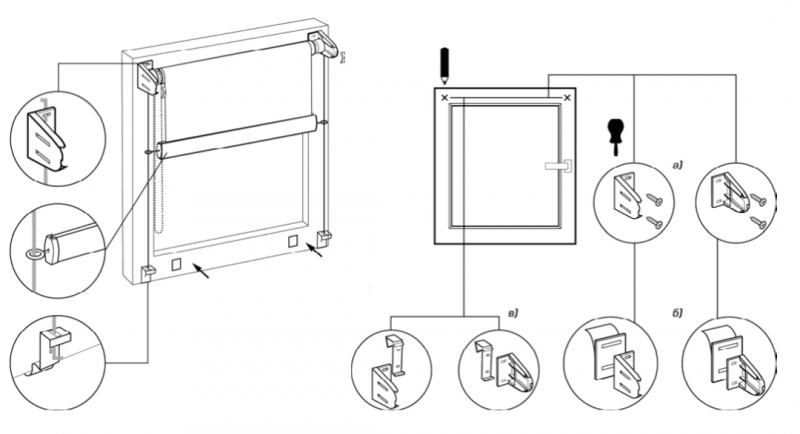 а)

в)

б)