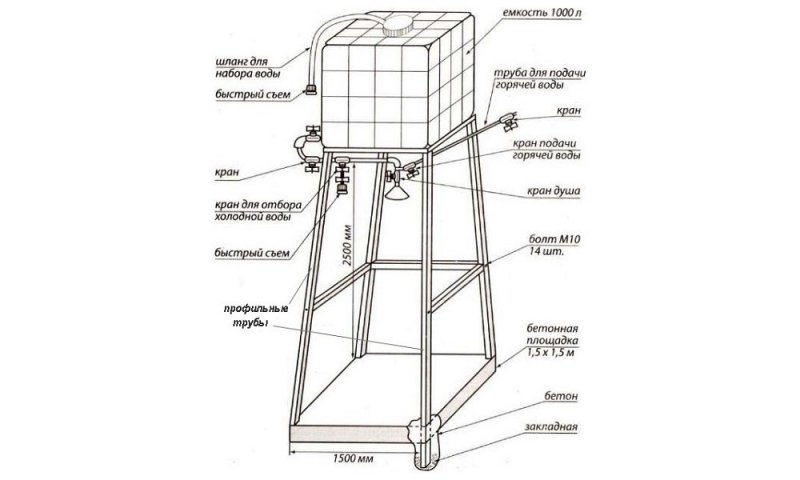 емкость 1000 л

шланг для набора воды

быстрый съем

труба для подачи горячей воды

кран

кран подачи горячей воды

кран

кран для отбора холодной воды

кран душа

быстрый съем

2500 мм

болт М10 14 шт.

профильные трубы

бетонная площадка 1,5 х 1,5 м

бетон

закладная

1500 мм