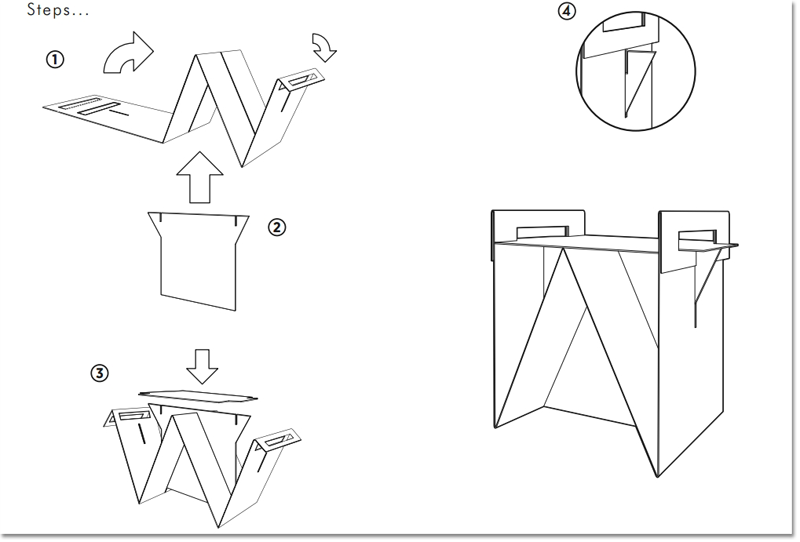 Steps...

①

②

③

④