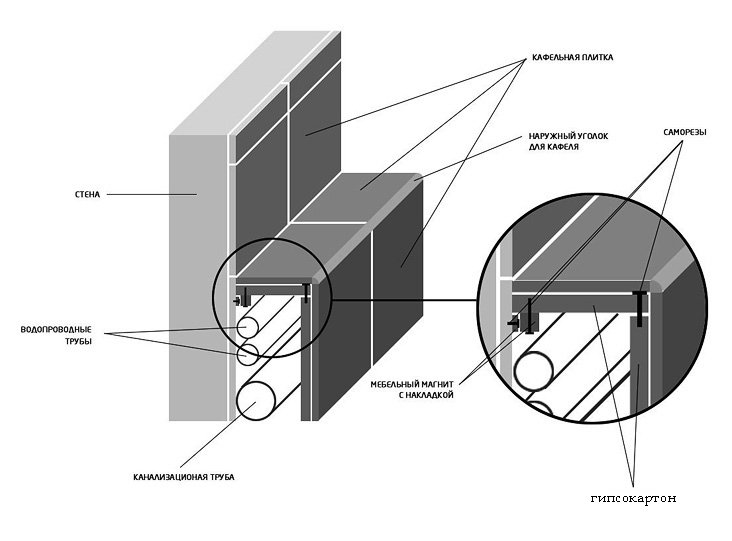 КАФЕЛЬНАЯ ПЛИТКА

НАРУЖНЫЙ УГОЛОК ДЛЯ КАФЕЛЯ

САМОРЕЗЫ

СТЕНА

ВОДОПРОВОДНЫЕ ТРУБЫ

МЕБЕЛЬНЫЙ МАГНИТ С НАКЛАДКОЙ

КАНАЛИЗАЦИОНАЯ ТРУБА

гипсокартон