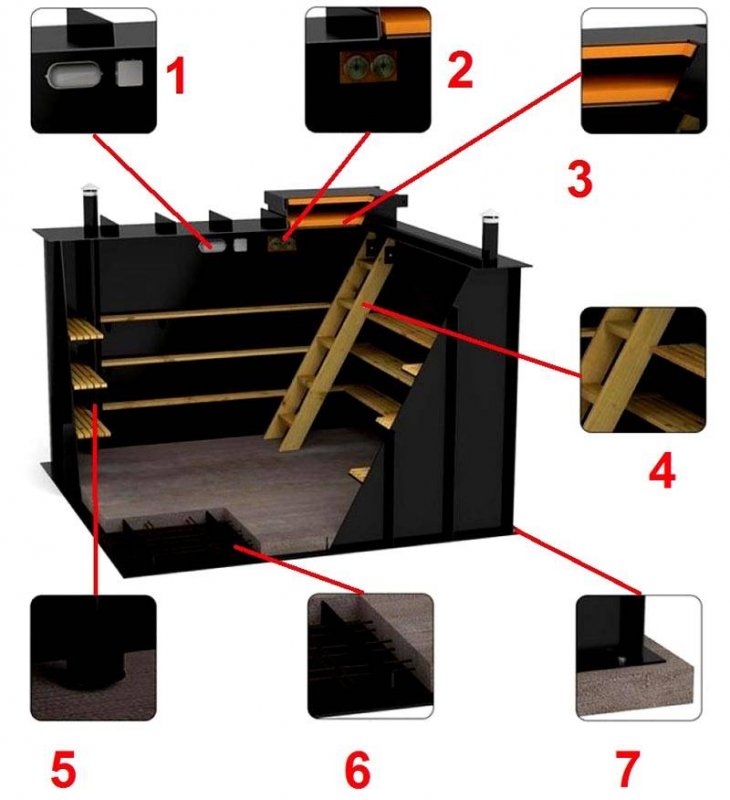 1
2
3
4
5
6
7