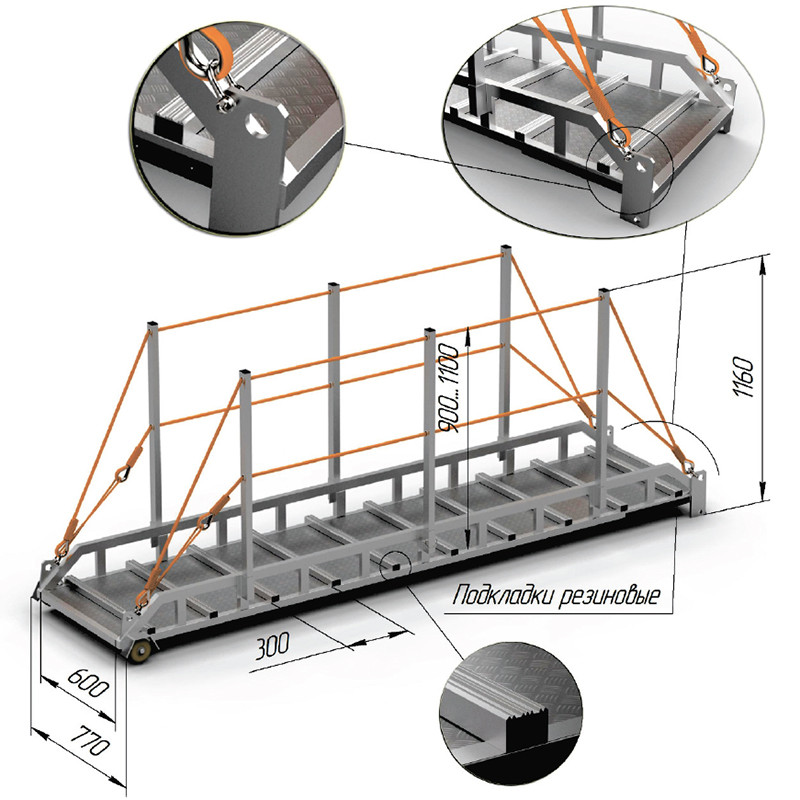 900...1100
1160
Подкладки резиновые
300
600
770